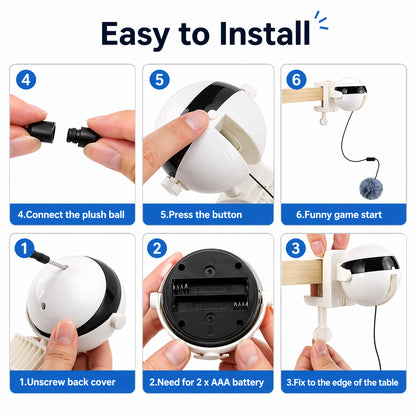 Easy to Install

4

4.Connect the plush ball

5

5.Press the button

6

6.Funny game start

1

1.Unscrew back cover

2

2.Need for 2 x AAA battery

3

3.Fix to the edge of the table